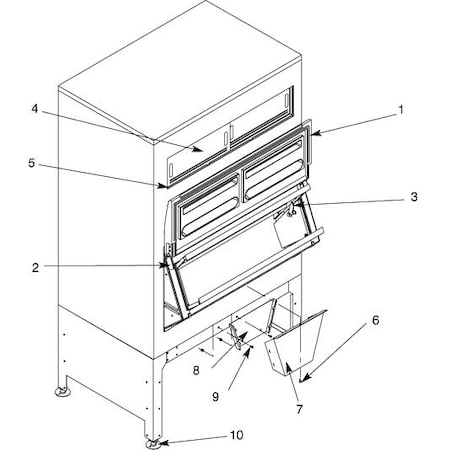 4
1
5
3
2
6
8
9
7
10